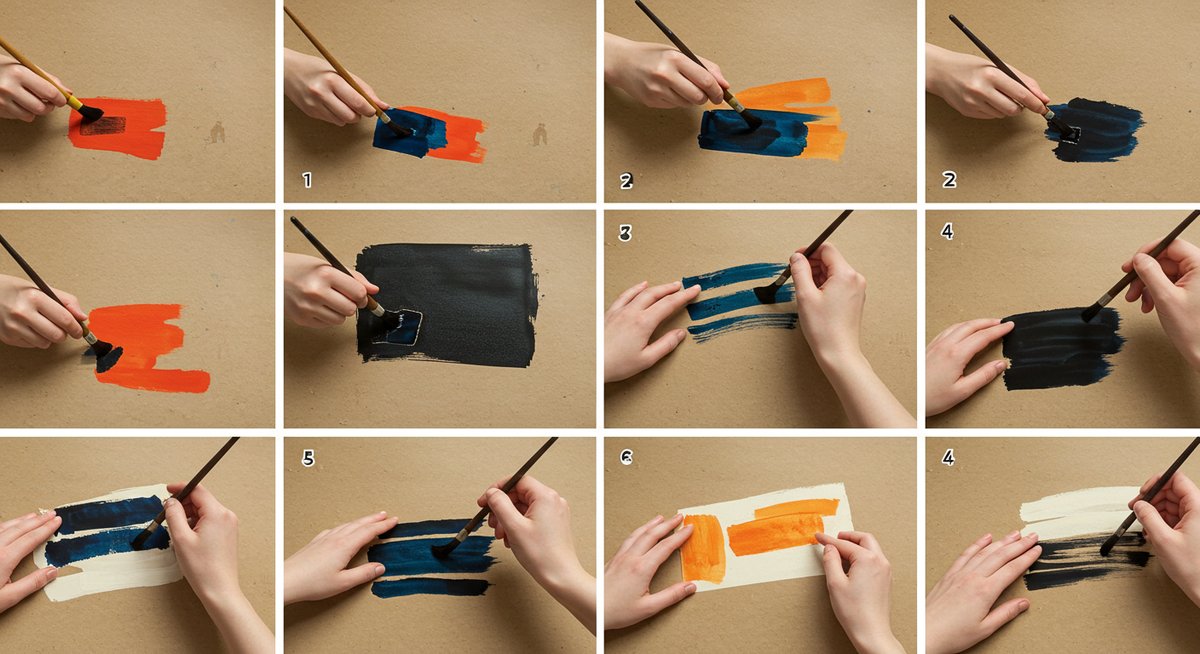 1

2

2

3

4

5

6

4